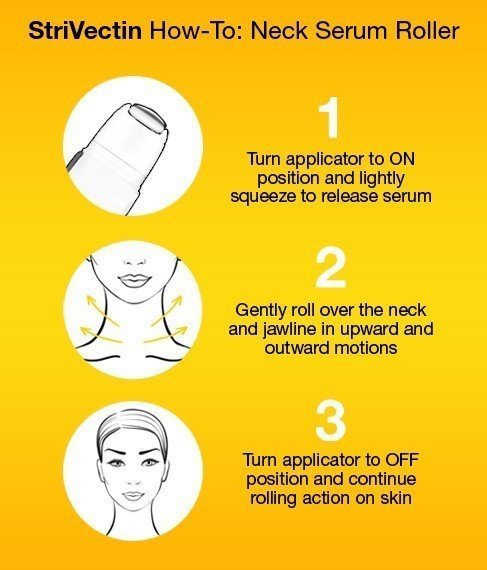 StriVectin How-To: Neck Serum Roller

1

Turn applicator to ON position and lightly squeeze to release serum

2

Gently roll over the neck and jawline in upward and outward motions

3

Turn applicator to OFF position and continue rolling action on skin